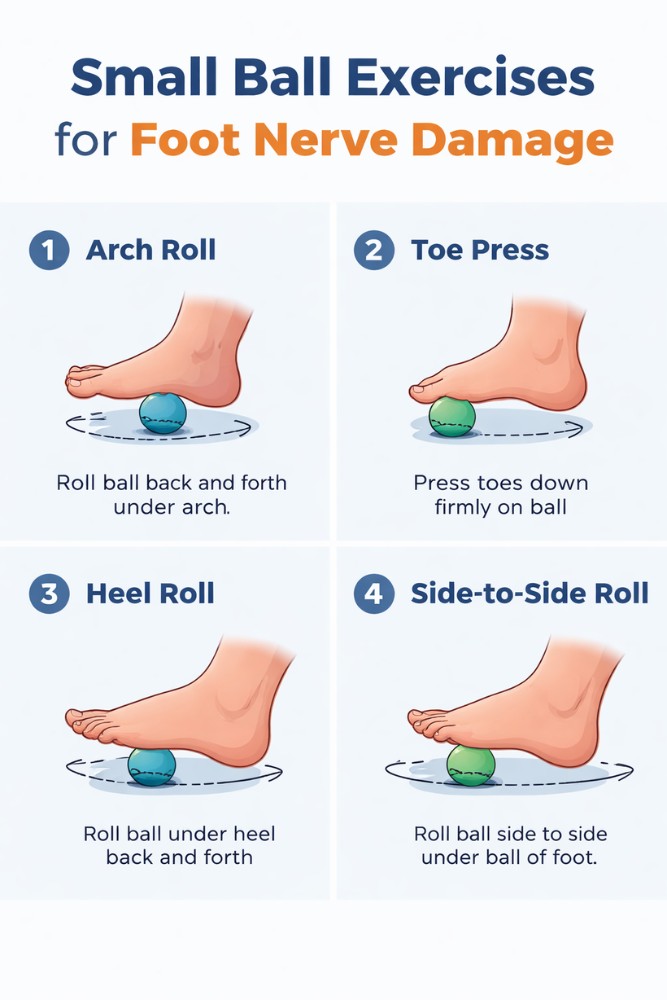 Small Ball Exercises
for Foot Nerve Damage

1 Arch Roll

Roll ball back and forth under arch.

2 Toe Press

Press toes down firmly on ball

3 Heel Roll

Roll ball under heel back and forth

4 Side-to-Side Roll

Roll ball side to side under ball of foot.